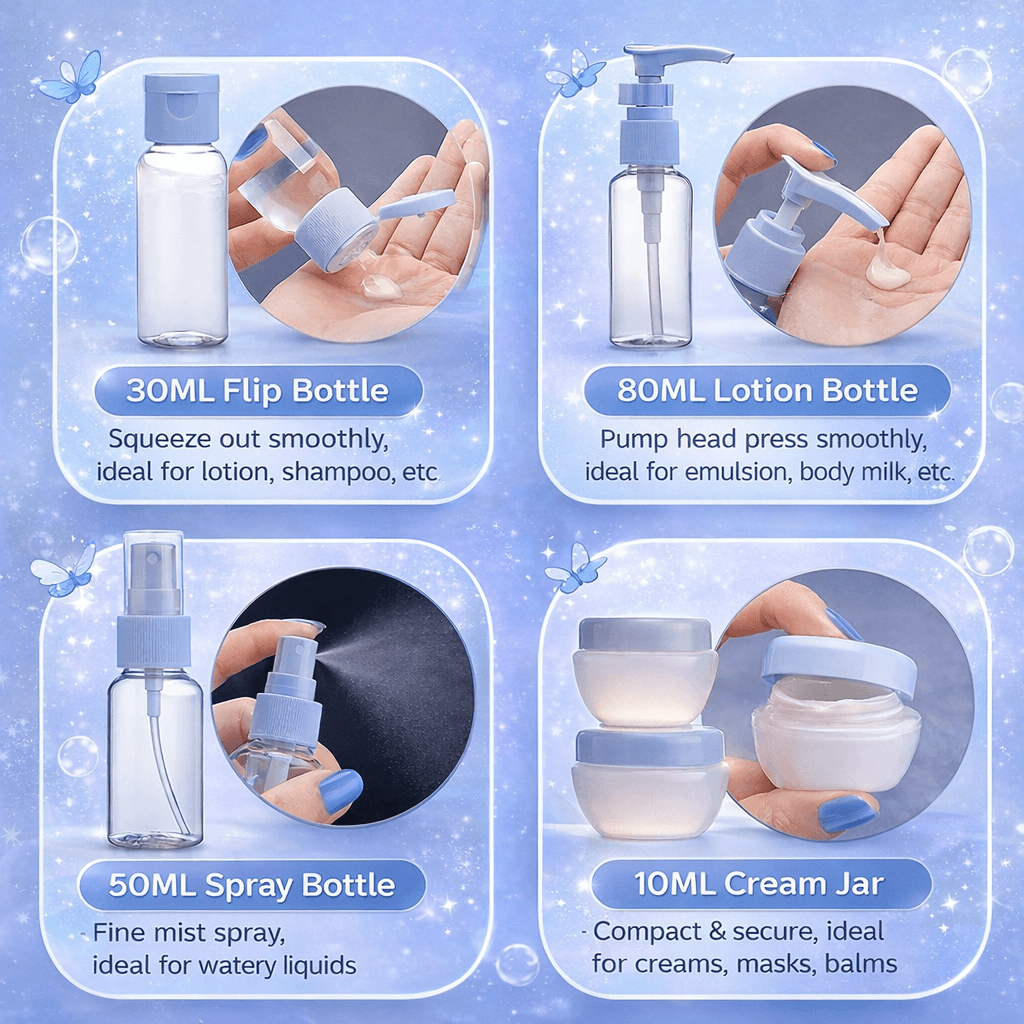 30ML Flip Bottle

Squeeze out smoothly, ideal for lotion, shampoo, etc

80ML Lotion Bottle

Pump head press smoothly, ideal for emulsion, body milk, etc.

50ML Spray Bottle

Fine mist spray, ideal for watery liquids

10ML Cream Jar

Compact & secure, ideal for creams, masks, balms