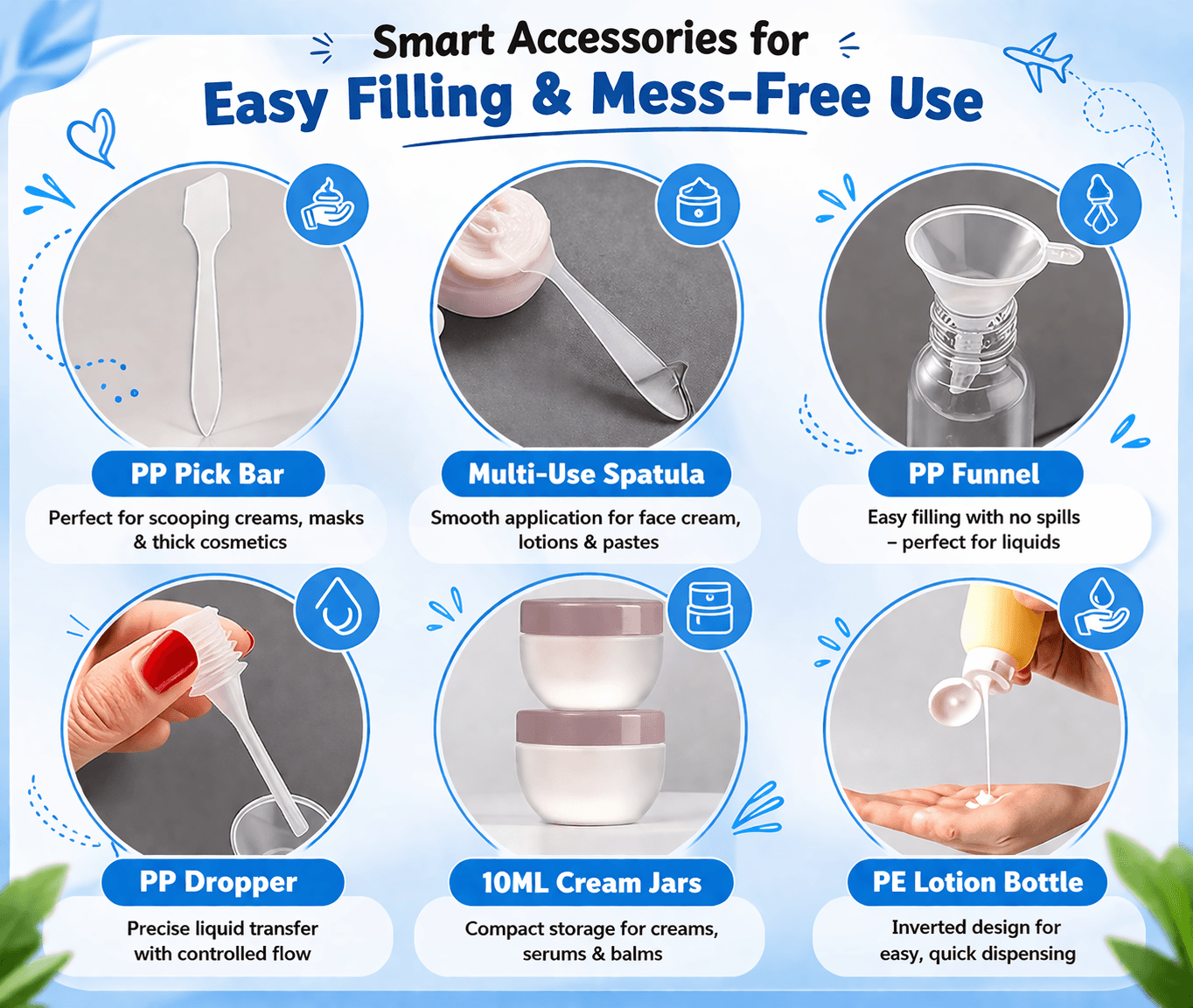 Smart Accessories for
Easy Filling & Mess-Free Use

PP Pick Bar
Perfect for scooping creams, masks & thick cosmetics

Multi-Use Spatula
Smooth application for face cream, lotions & pastes

PP Funnel
Easy filling with no spills – perfect for liquids

PP Dropper
Precise liquid transfer with controlled flow

10ML Cream Jars
Compact storage for creams, serums & balms

PE Lotion Bottle
Inverted design for easy, quick dispensing